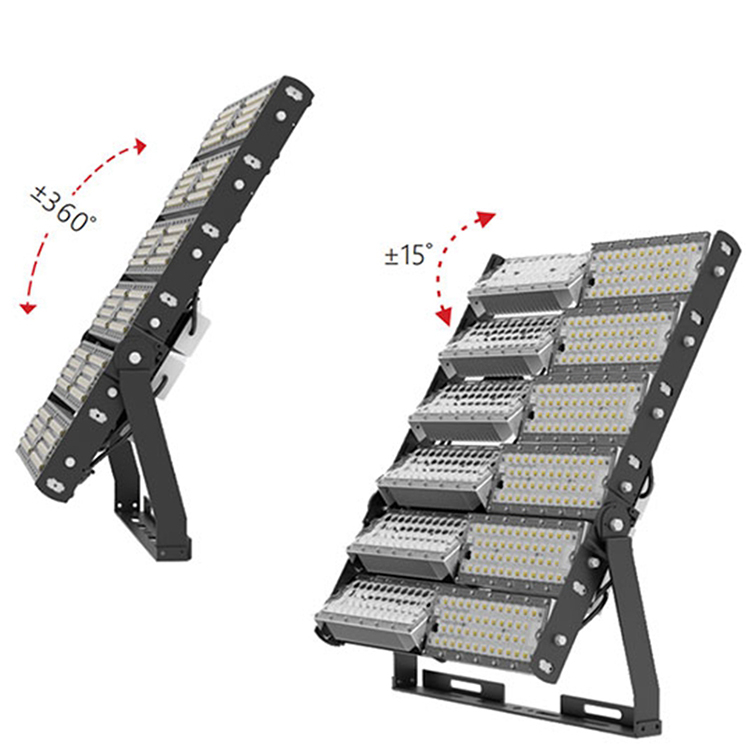 ±360°

±15°